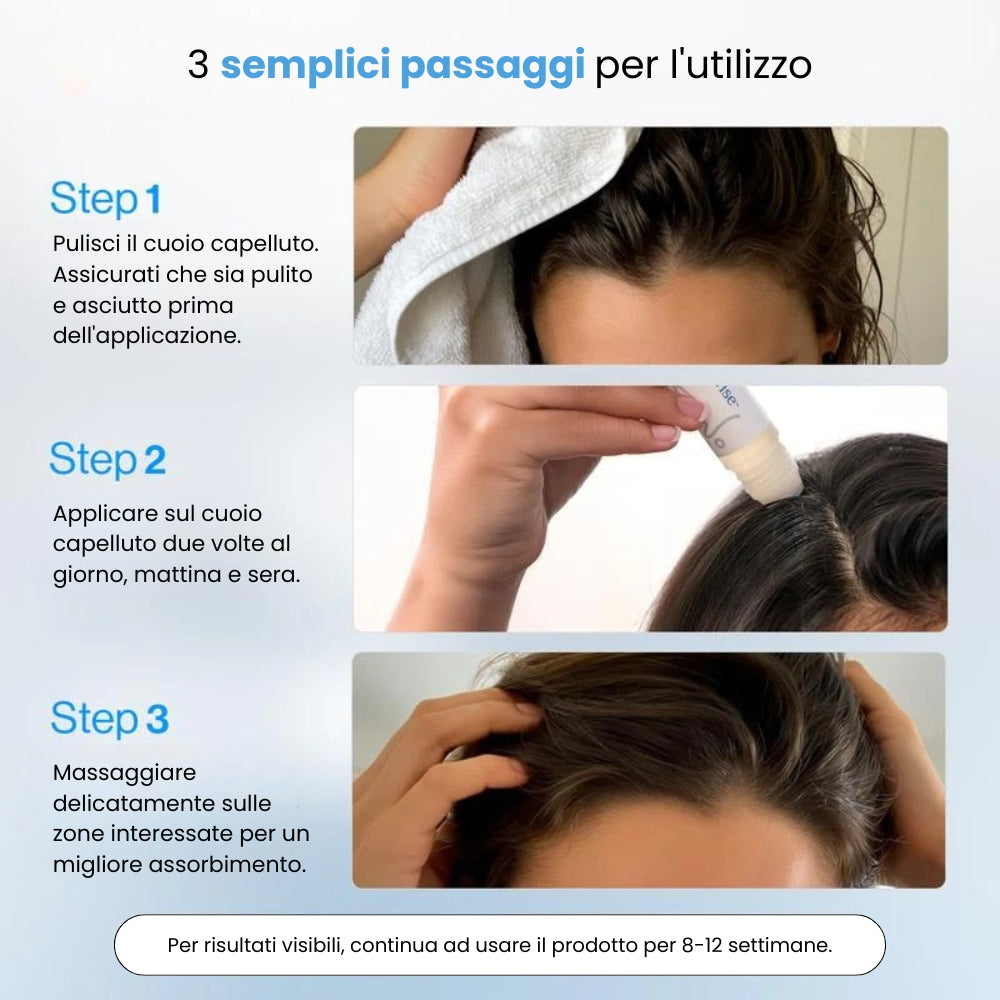 3 semplici passaggi per l'utilizzo

Step 1
Pulisci il cuoio capelluto. Assicurati che sia pulito e asciutto prima dell'applicazione.

Step 2
Applicare sul cuoio capelluto due volte al giorno, mattina e sera.

Step 3
Massaggiare delicatamente sulle zone interessate per un migliore assorbimento.

Per risultati visibili, continua ad usare il prodotto per 8-12 settimane.